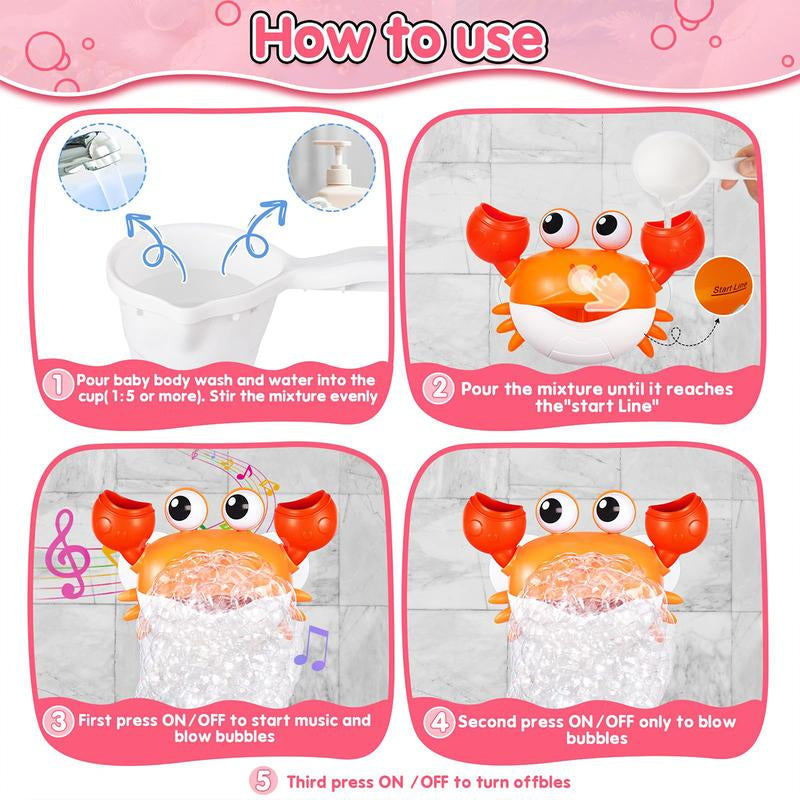 How to use

Start Line

1 Pour baby body wash and water into the cup( 1:5 or more). Stir the mixture evenly

2 Pour the mixture until it reaches the"start Line"

3 First press ON/OFF to start music and blow bubbles

4 Second press ON/OFF only to blow bubbles

5 Third press ON /OFF to turn offbles