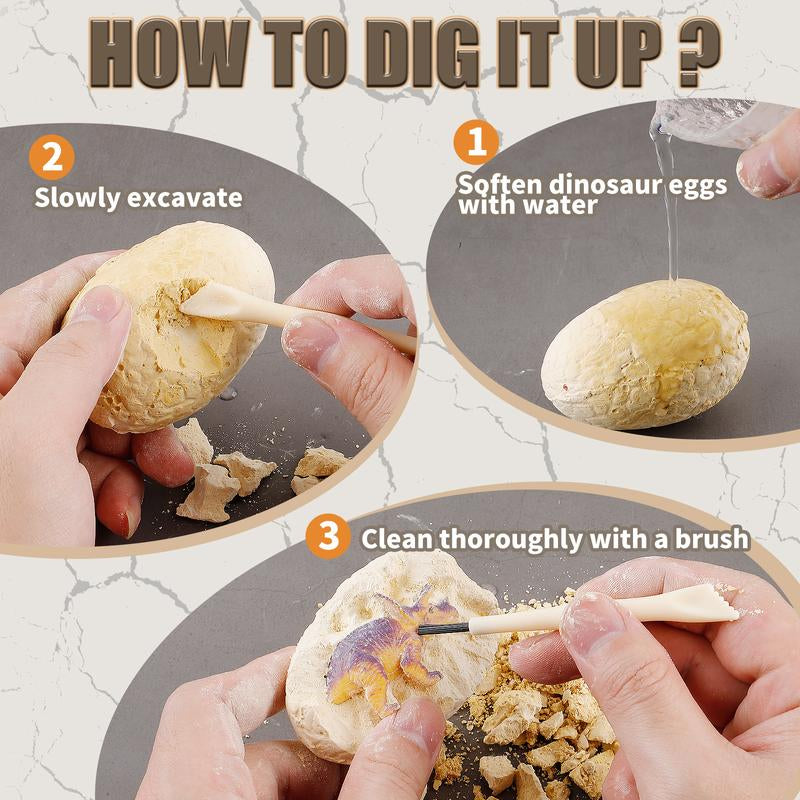 HOW TO DIG IT UP ?

2 Slowly excavate

1 Soften dinosaur eggs with water

3 Clean thoroughly with a brush